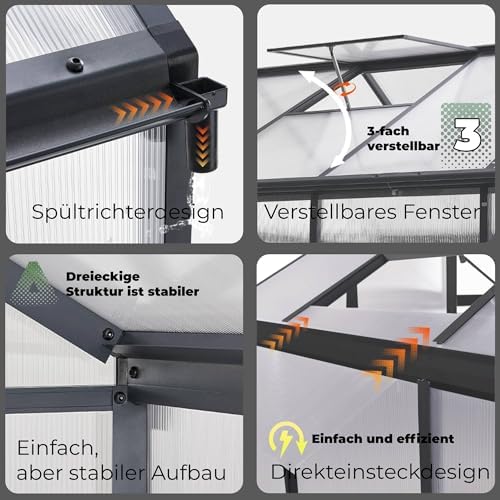 Spültrichterdesign

3-fach verstellbar

3

Verstellbares Fenster

Dreieckige Struktur ist stabiler

Einfach, aber stabiler Aufbau

Einfach und effizient

Direkteinsteckdesign